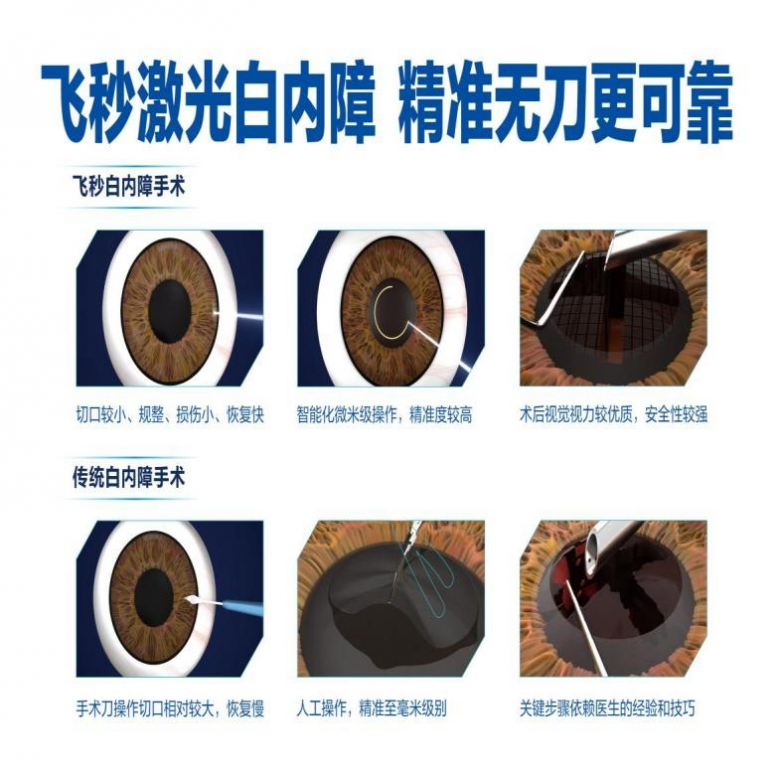 飞秒激光白内障 精准无刀更可靠

飞秒白内障手术

切口较小、规整、损伤小、恢复快

智能化微米级操作，精准度较高

术后视觉视力较优质，安全性较强

传统白内障手术

手术刀操作切口相对较大，恢复慢

人工操作，精准至毫米级别

关键步骤依赖医生的经验和技巧