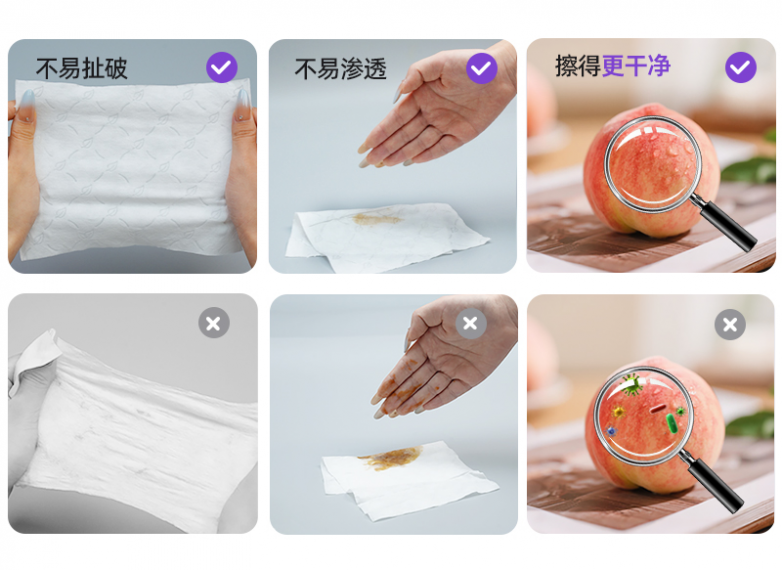 不易扯破

不易渗透

擦得更干净